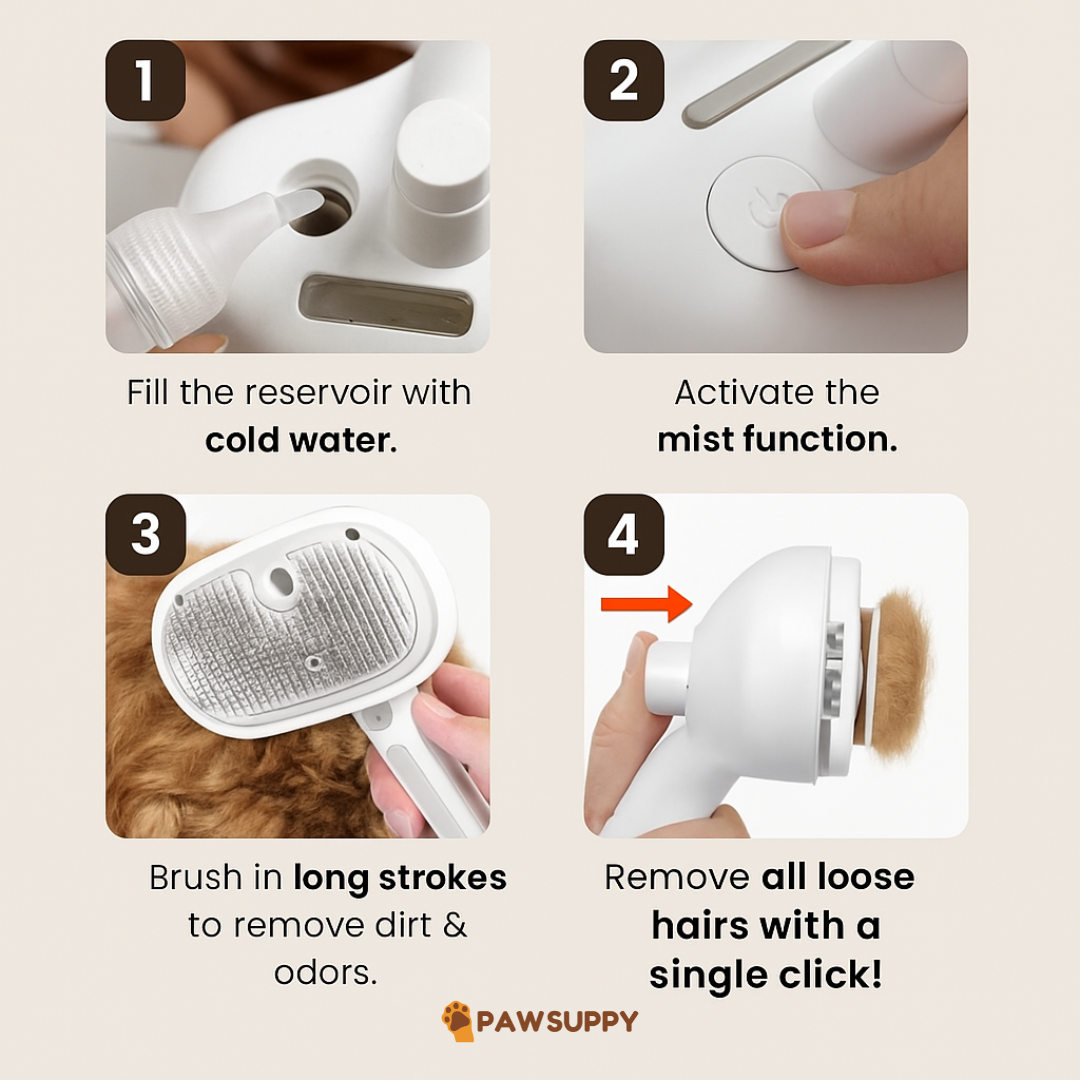 1

Fill the reservoir with cold water.

2

Activate the mist function.

3

Brush in long strokes to remove dirt & odors.

4

Remove all loose hairs with a single click!

PAWSUPPY